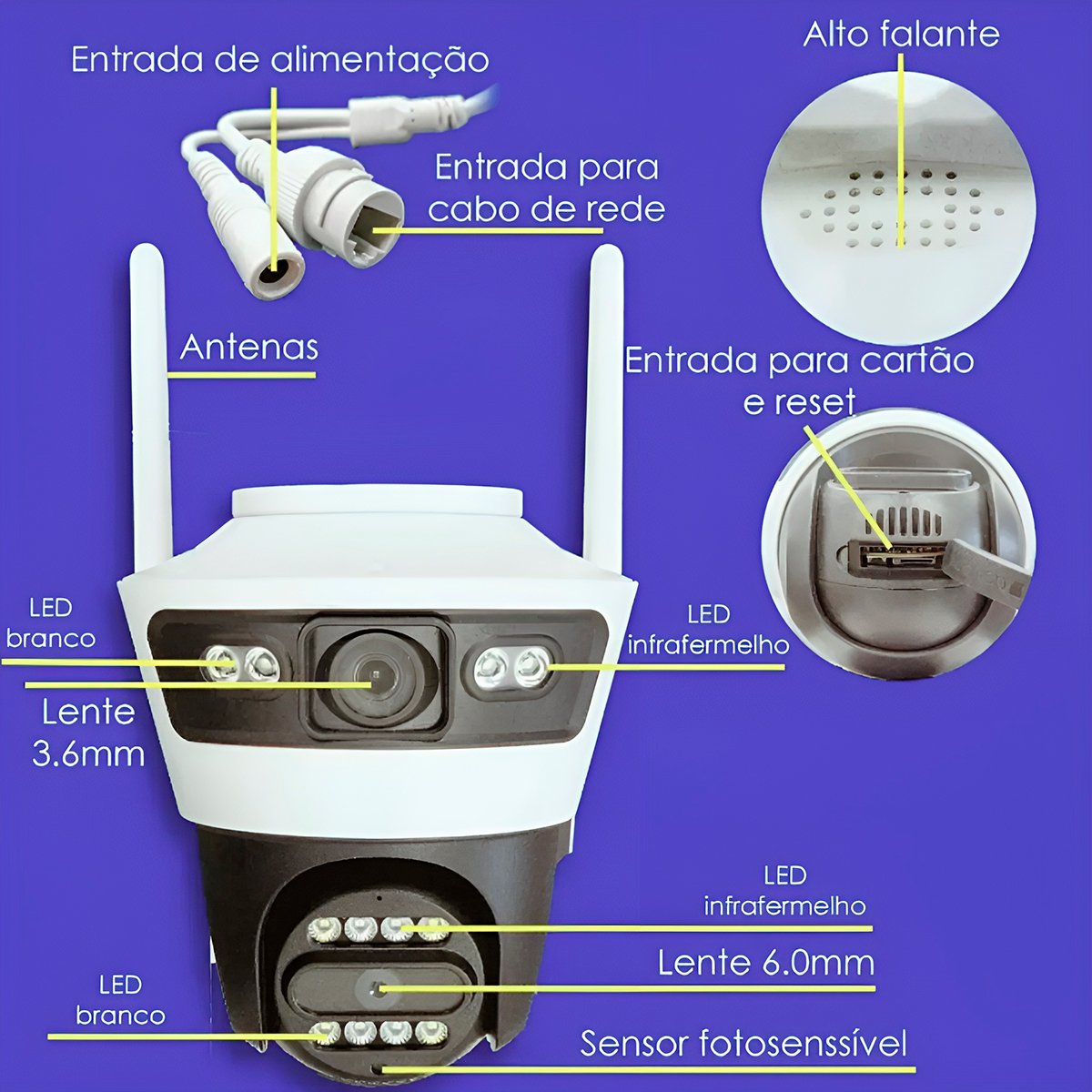 Entrada de alimentação

Alto falante

Entrada para cabo de rede

Antenas

Entrada para cartão e reset

LED branco

LED infrafermelho

Lente 3.6mm

LED infrafermelho

Lente 6.0mm

LED branco

Sensor fotosenssível